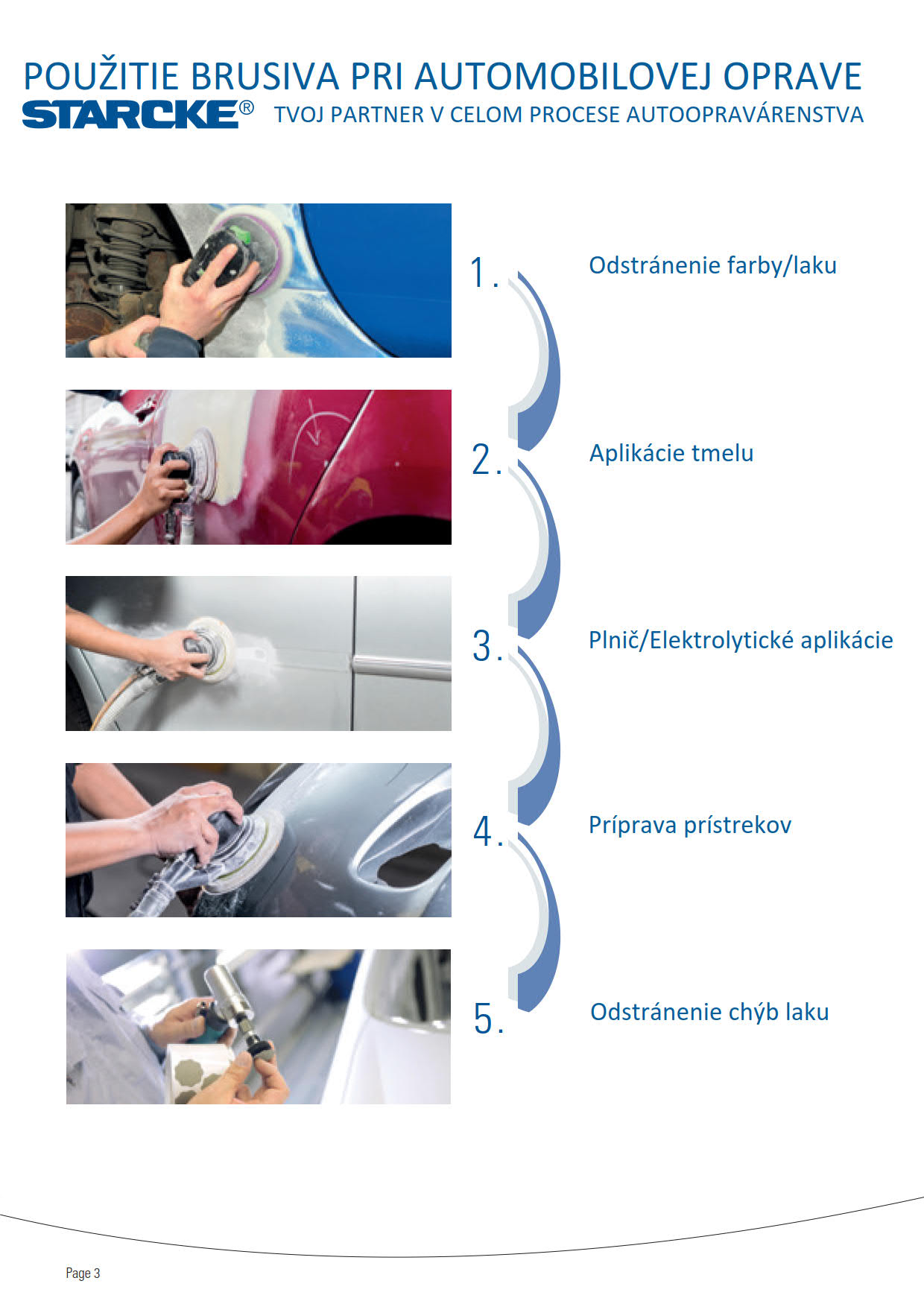 POUŽITIE BRUSIVA PRI AUTOMOBILOVEJ OPRAVE

STARCKE® TVOJ PARTNER V CELOM PROCESE AUTOOPRAVÁRENSTVA

1. Odstránenie farby/laku

2. Aplikácie tmelu

3. Plnič/Elektrolytické aplikácie

4. Príprava prístrekov

5. Odstránenie chýb laku

Page 3